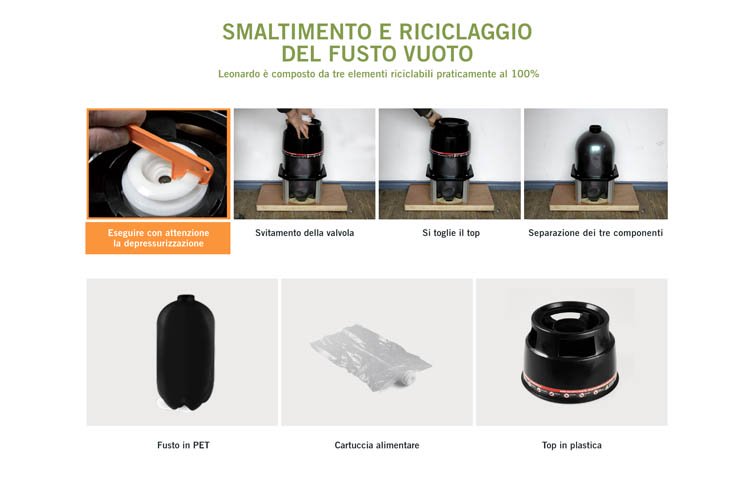 SMALTIMENTO E RICICLAGGIO
DEL FUSTO VUOTO

Leonardo è composto da tre elementi riciclabili praticamente al 100%

Eseguire con attenzione la depressurizzazione

Svitamento della valvola

Si toglie il top

Separazione dei tre componenti

Fusto in PET

Cartuccia alimentare

Top in plastica